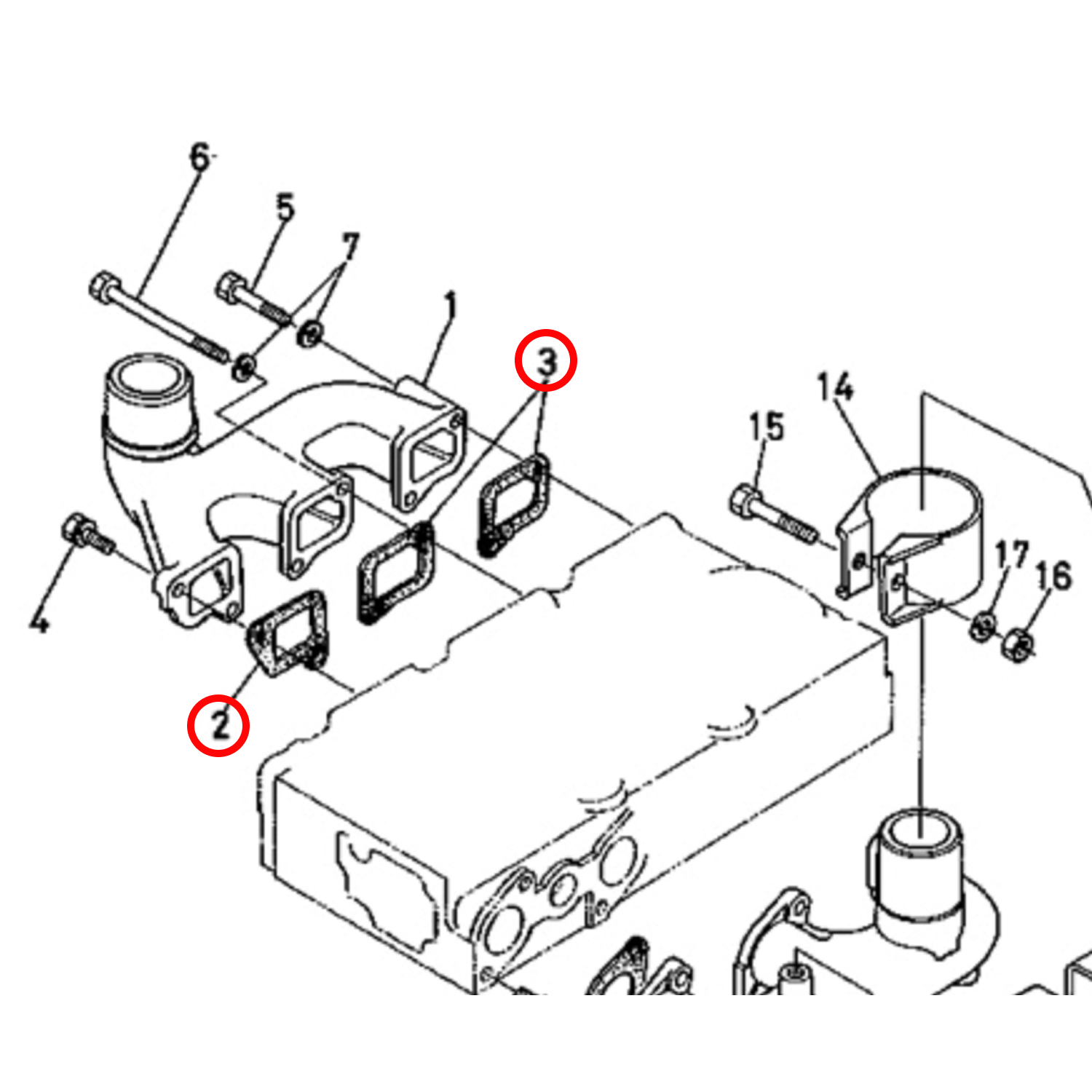 6
5
7
1
3
14
15
17
16
4
2