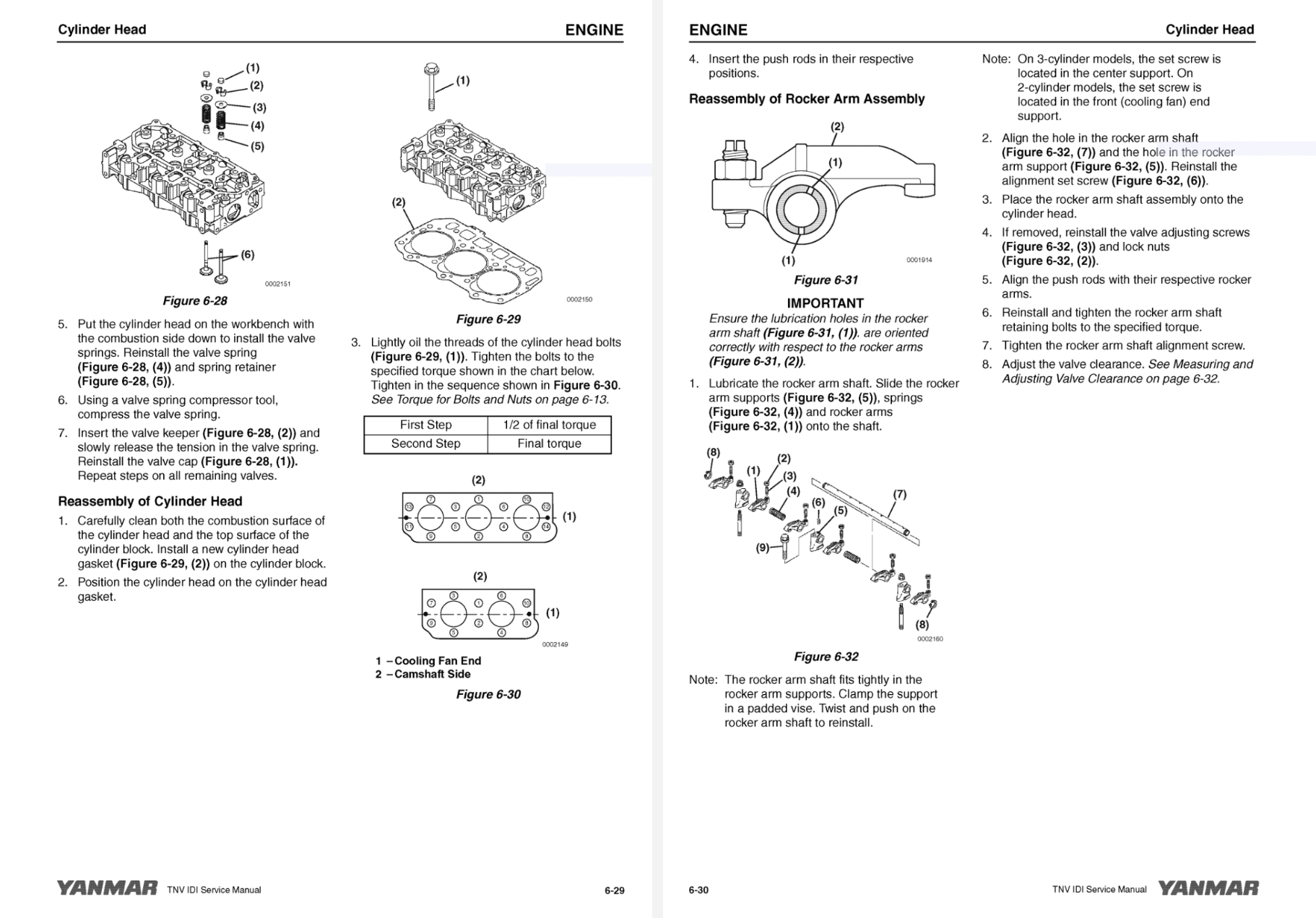 Cylinder Head ENGINE

(1)
(2)
(3)
(4)
(5)
(6)
0002151

Figure 6-28

5. Put the cylinder head on the workbench with the combustion side down to install the valve springs. Reinstall the valve spring (Figure 6-28, (4)) and spring retainer (Figure 6-28, (5)).

6. Using a valve spring compressor tool, compress the valve spring.

7. Insert the valve keeper (Figure 6-28, (2)) and slowly release the tension in the valve spring. Reinstall the valve cap (Figure 6-28, (1)). Repeat steps on all remaining valves.

Reassembly of Cylinder Head

1. Carefully clean both the combustion surface of the cylinder head and the top surface of the cylinder block. Install a new cylinder head gasket (Figure 6-29, (2)) on the cylinder block.

2. Position the cylinder head on the cylinder head gasket.

(1)
(2)
0002150

Figure 6-29

3. Lightly oil the threads of the cylinder head bolts (Figure 6-29, (1)). Tighten the bolts to the specified torque shown in the chart below. Tighten in the sequence shown in Figure 6-30. See Torque for Bolts and Nuts on page 6-13.

| First Step | 1/2 of final torque |
|---|---|
| Second Step | Final torque |

(2)
(1)
(2)
(1)
0002149

1 – Cooling Fan End
2 – Camshaft Side

Figure 6-30

YANMAR TNV IDI Service Manual 6-29

ENGINE Cylinder Head

4. Insert the push rods in their respective positions.

Reassembly of Rocker Arm Assembly

(2)
(1)
(1)
0001914

Figure 6-31

IMPORTANT
Ensure the lubrication holes in the rocker arm shaft (Figure 6-31, (1)). are oriented correctly with respect to the rocker arms (Figure 6-31, (2)).

1. Lubricate the rocker arm shaft. Slide the rocker arm supports (Figure 6-32, (5)), springs (Figure 6-32, (4)) and rocker arms (Figure 6-32, (1)) onto the shaft.

(8)
(1)
(2)
(3)
(4)
(6)
(5)
(7)
(9)
(8)
0002160

Figure 6-32

Note: The rocker arm shaft fits tightly in the rocker arm supports. Clamp the support in a padded vise. Twist and push on the rocker arm shaft to reinstall.

Note: On 3-cylinder models, the set screw is located in the center support. On 2-cylinder models, the set screw is located in the front (cooling fan) end support.

2. Align the hole in the rocker arm shaft (Figure 6-32, (7)) and the hole in the rocker arm support (Figure 6-32, (5)). Reinstall the alignment set screw (Figure 6-32, (6)).

3. Place the rocker arm shaft assembly onto the cylinder head.

4. If removed, reinstall the valve adjusting screws (Figure 6-32, (3)) and lock nuts (Figure 6-32, (2)).

5. Align the push rods with their respective rocker arms.

6. Reinstall and tighten the rocker arm shaft retaining bolts to the specified torque.

7. Tighten the rocker arm shaft alignment screw.

8. Adjust the valve clearance. See Measuring and Adjusting Valve Clearance on page 6-32.

6-30 TNV IDI Service Manual YANMAR